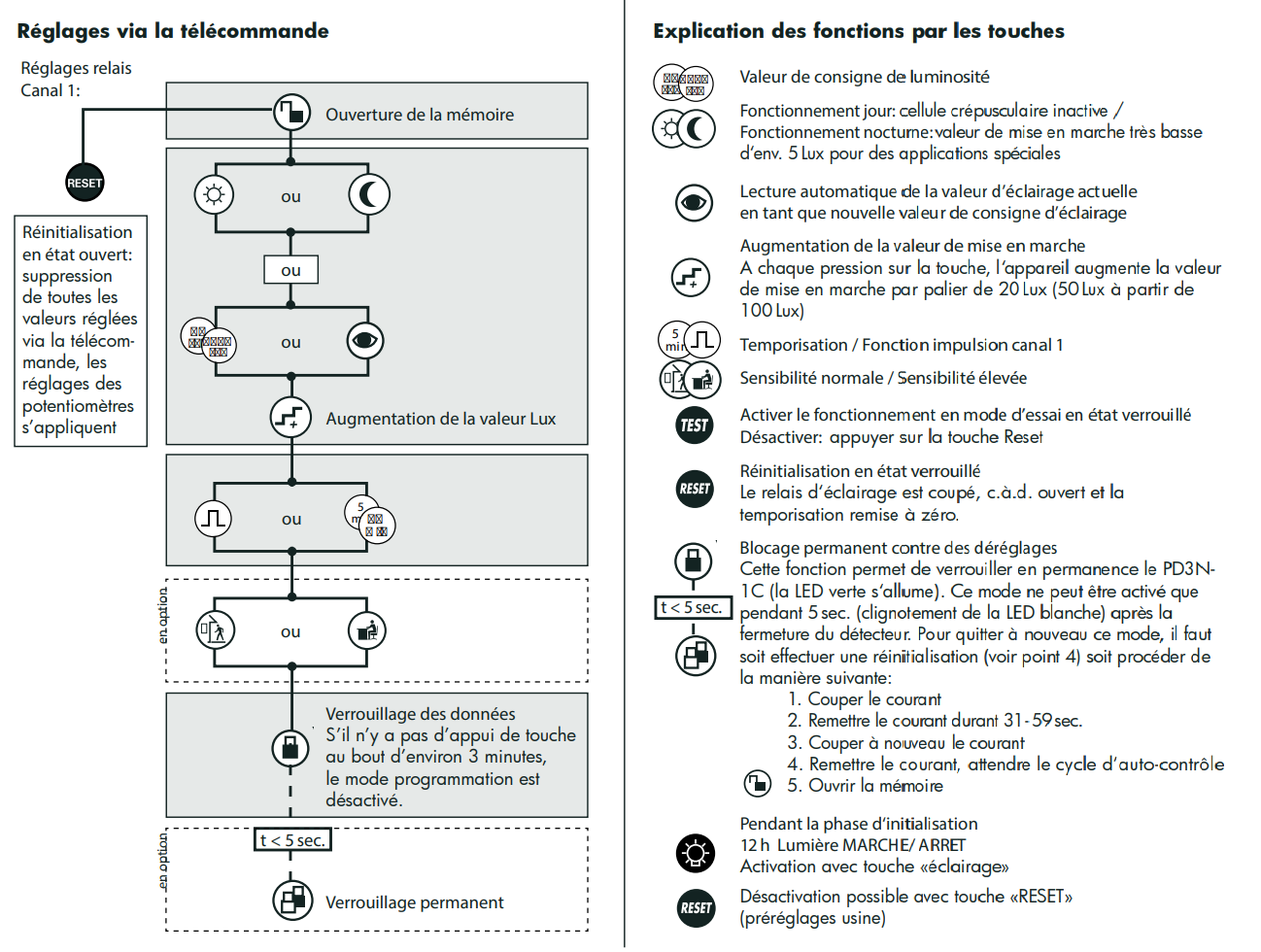 Réglages via la télécommande

Réglages relais Canal 1:

RESET

Réinitialisation en état ouvert: suppression de toutes les valeurs réglées via la télécommande, les réglages des potentiomètres s'appliquent

Ouverture de la mémoire

ou

ou

ou

Augmentation de la valeur Lux

ou

5 min

en option

ou

Verrouillage des données
S'il n'y a pas d'appui de touche au bout d'environ 3 minutes, le mode programmation est désactivé.

en option

t < 5 sec.

Verrouillage permanent

Explication des fonctions par les touches

Valeur de consigne de luminosité

Fonctionnement jour: cellule crépusculaire inactive / Fonctionnement nocturne: valeur de mise en marche très basse d'env. 5 Lux pour des applications spéciales

Lecture automatique de la valeur d'éclairage actuelle en tant que nouvelle valeur de consigne d'éclairage

Augmentation de la valeur de mise en marche
A chaque pression sur la touche, l'appareil augmente la valeur de mise en marche par palier de 20 Lux (50 Lux à partir de 100 Lux)

5 min

Temporisation / Fonction impulsion canal 1

Sensibilité normale / Sensibilité élevée

TEST

Activer le fonctionnement en mode d'essai en état verrouillé
Désactiver: appuyer sur la touche Reset

RESET

Réinitialisation en état verrouillé
Le relais d'éclairage est coupé, c.à.d. ouvert et la temporisation remise à zéro.

t < 5 sec.

Blocage permanent contre des déréglages
Cette fonction permet de verrouiller en permanence le PD3N-1C (la LED verte s'allume). Ce mode ne peut être activé que pendant 5 sec. (clignotement de la LED blanche) après la fermeture du détecteur. Pour quitter à nouveau ce mode, il faut soit effectuer une réinitialisation (voir point 4) soit procéder de la manière suivante:
1. Couper le courant
2. Remettre le courant durant 31-59 sec.
3. Couper à nouveau le courant
4. Remettre le courant, attendre le cycle d'auto-contrôle
5. Ouvrir la mémoire

Pendant la phase d'initialisation
12 h Lumière MARCHE/ ARRET
Activation avec touche «éclairage»

RESET

Désactivation possible avec touche «RESET» (préréglages usine)