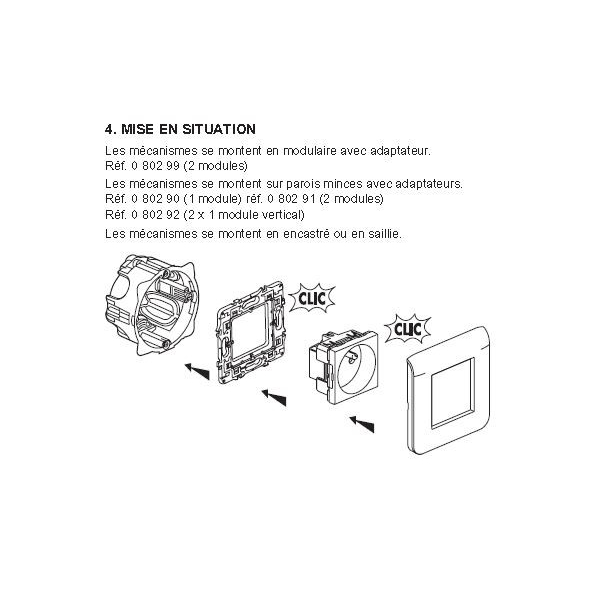 4. MISE EN SITUATION

Les mécanismes se montent en modulaire avec adaptateur.
Réf. 0 802 99 (2 modules)

Les mécanismes se montent sur parois minces avec adaptateurs.
Réf. 0 802 90 (1 module) réf. 0 802 91 (2 modules)
Réf. 0 802 92 (2 x 1 module vertical)

Les mécanismes se montent en encastré ou en saillie.

CLIC

CLIC