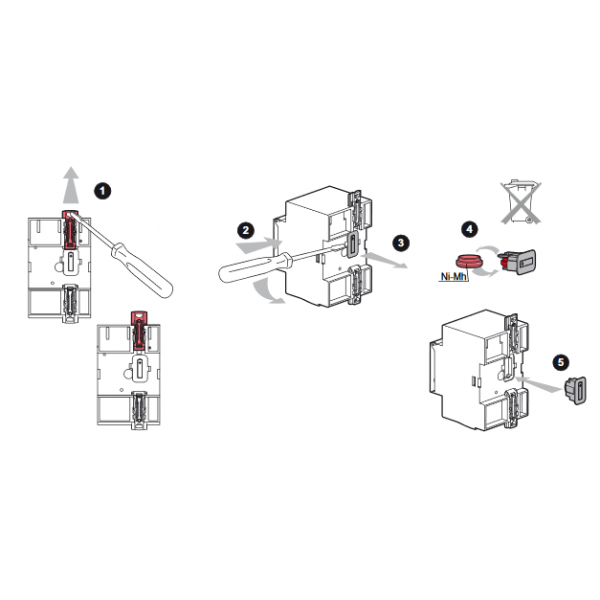 1

2

3

4

Ni-Mh

5