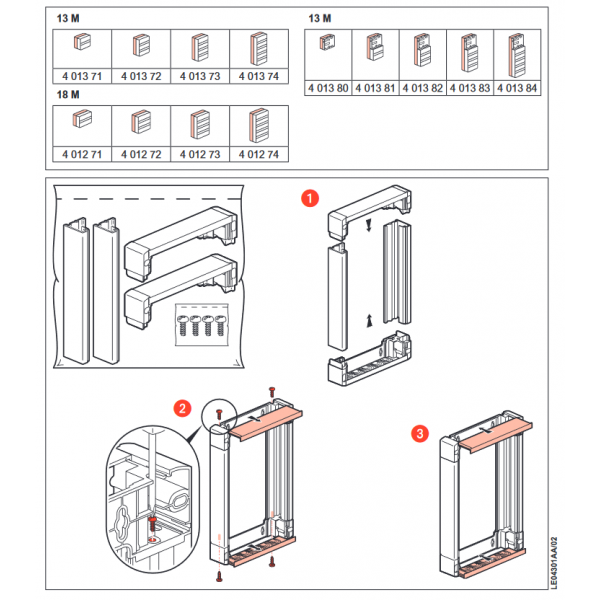 13 M

| 4 013 71 | 4 013 72 | 4 013 73 | 4 013 74 |
|---|---|---|---|

18 M

| 4 012 71 | 4 012 72 | 4 012 73 | 4 012 74 |
|---|---|---|---|

13 M

| 4 013 80 | 4 013 81 | 4 013 82 | 4 013 83 | 4 013 84 |
|---|---|---|---|---|

1

2

3

LE04301AA/02