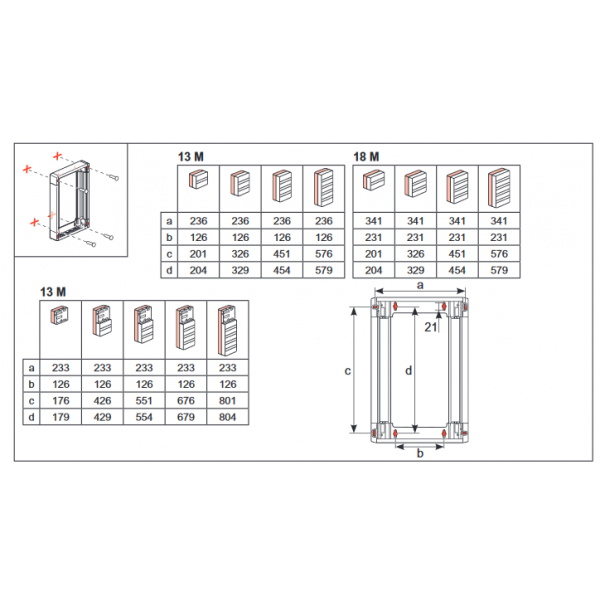 13 M

| | | | | |
|---|---|---|---|---|
| a | 236 | 236 | 236 | 236 |
| b | 126 | 126 | 126 | 126 |
| c | 201 | 326 | 451 | 576 |
| d | 204 | 329 | 454 | 579 |

18 M

| | | | |
|---|---|---|---|
| 341 | 341 | 341 | 341 |
| 231 | 231 | 231 | 231 |
| 201 | 326 | 451 | 576 |
| 204 | 329 | 454 | 579 |

13 M

| | | | | | |
|---|---|---|---|---|---|
| a | 233 | 233 | 233 | 233 | 233 |
| b | 126 | 126 | 126 | 126 | 126 |
| c | 176 | 426 | 551 | 676 | 801 |
| d | 179 | 429 | 554 | 679 | 804 |

a
21
c
d
b