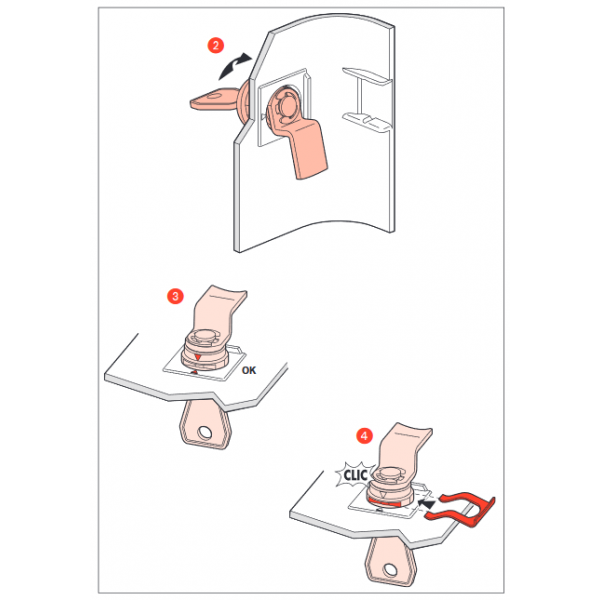 2

3

OK

4

CLIC