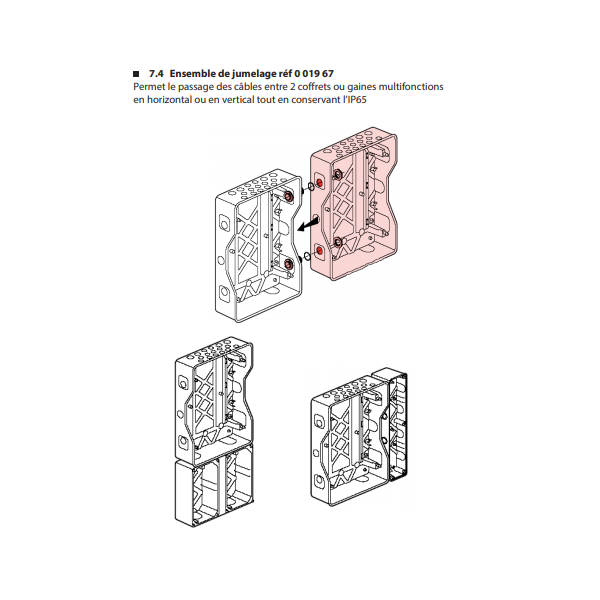 ■ 7.4 Ensemble de jumelage réf 0 019 67
Permet le passage des câbles entre 2 coffrets ou gaines multifonctions en horizontal ou en vertical tout en conservant l'IP65