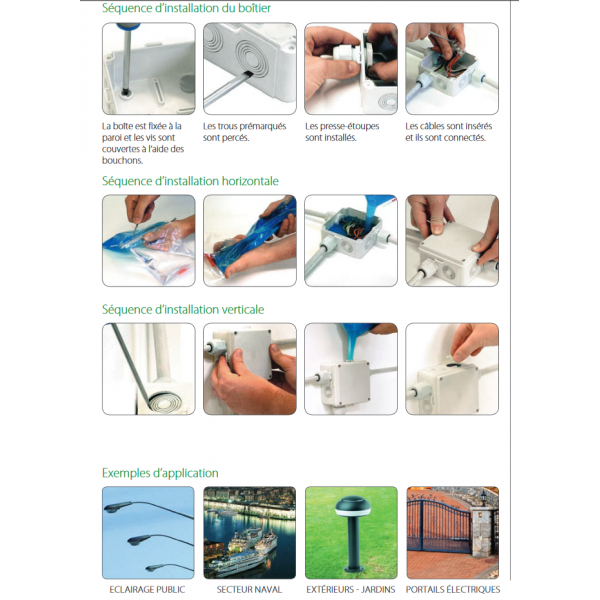 Séquence d'installation du boîtier

La boîte est fixée à la paroi et les vis sont couvertes à l'aide des bouchons.

Les trous prémarqués sont percés.

Les presse-étoupes sont installés.

Les câbles sont insérés et ils sont connectés.

Séquence d'installation horizontale

Séquence d'installation verticale

Exemples d'application

ECLAIRAGE PUBLIC

SECTEUR NAVAL

EXTÉRIEURS - JARDINS

PORTAILS ÉLECTRIQUES