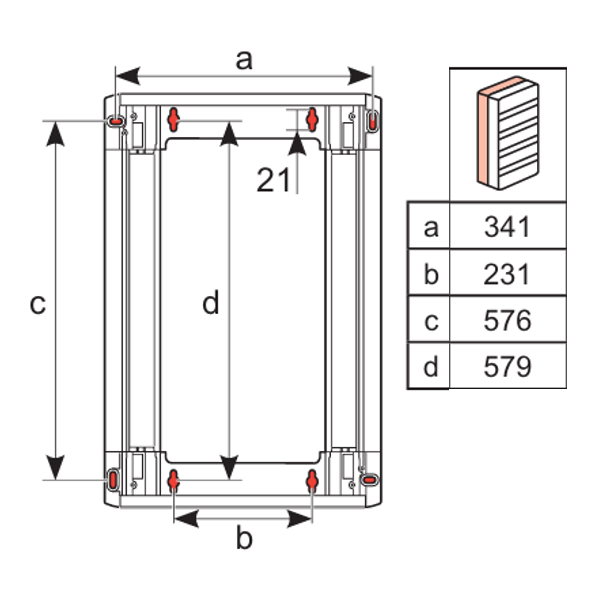 a

21

c

d

b

| a | 341 |
|---|---|
| b | 231 |
| c | 576 |
| d | 579 |