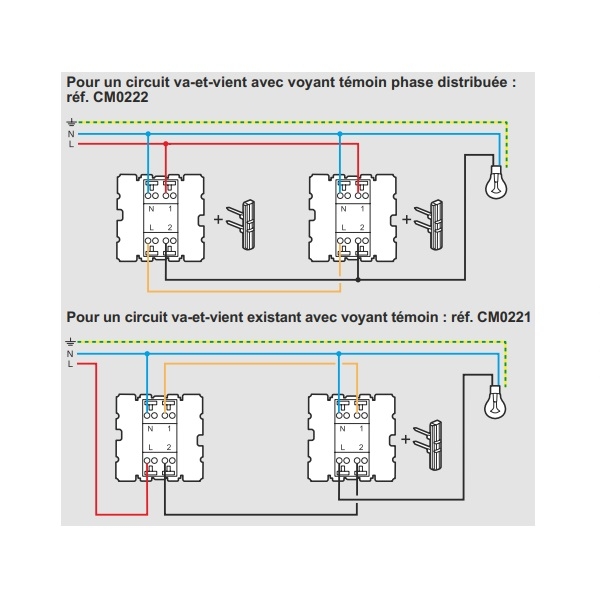 Pour un circuit va-et-vient avec voyant témoin phase distribuée : réf. CM0222

N
L

N 1
L 2
+

N 1
L 2
+

Pour un circuit va-et-vient existant avec voyant témoin : réf. CM0221

N
L

N 1
L 2

N 1
L 2
+