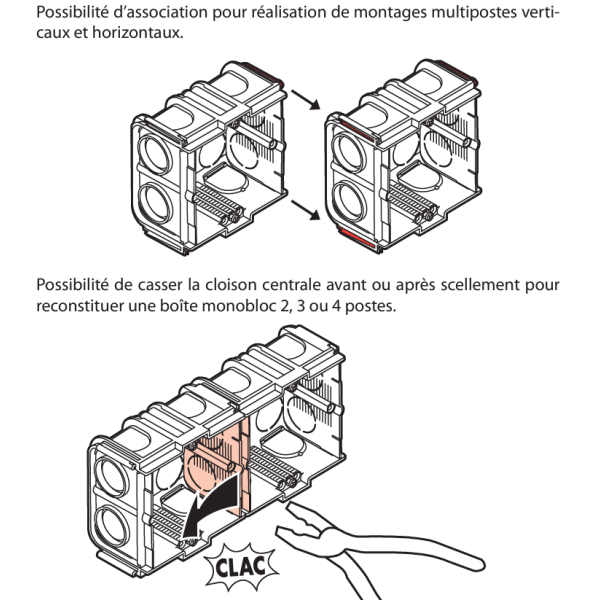 Possibilité d'association pour réalisation de montages multipostes verticaux et horizontaux.

Possibilité de casser la cloison centrale avant ou après scellement pour reconstituer une boîte monobloc 2, 3 ou 4 postes.

CLAC