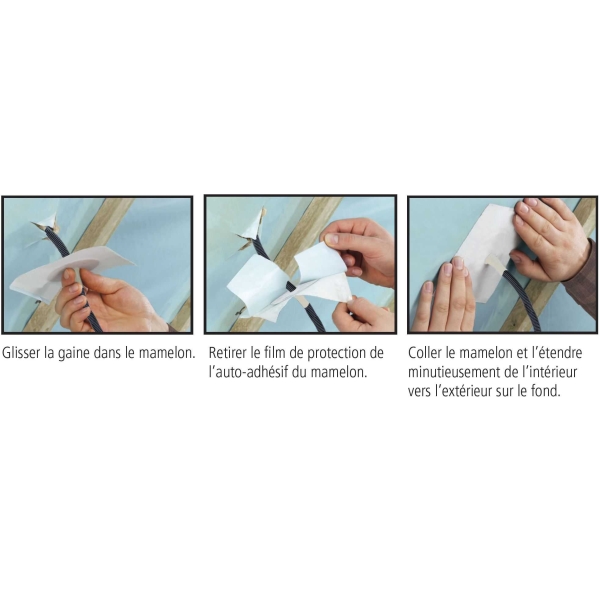 Glisser la gaine dans le mamelon.

Retirer le film de protection de l'auto-adhésif du mamelon.

Coller le mamelon et l'étendre minutieusement de l'intérieur vers l'extérieur sur le fond.