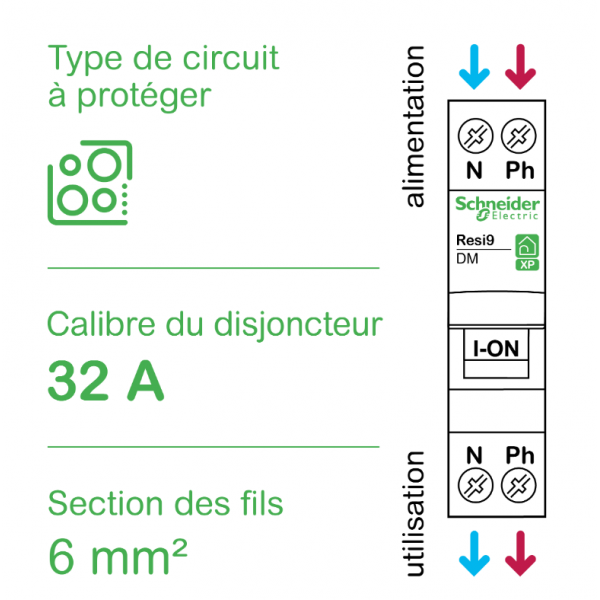 Type de circuit à protéger

Calibre du disjoncteur
32 A

Section des fils
6 mm²

alimentation

N Ph

Schneider Electric

Resi9
DM
XP

I-ON

N Ph

utilisation