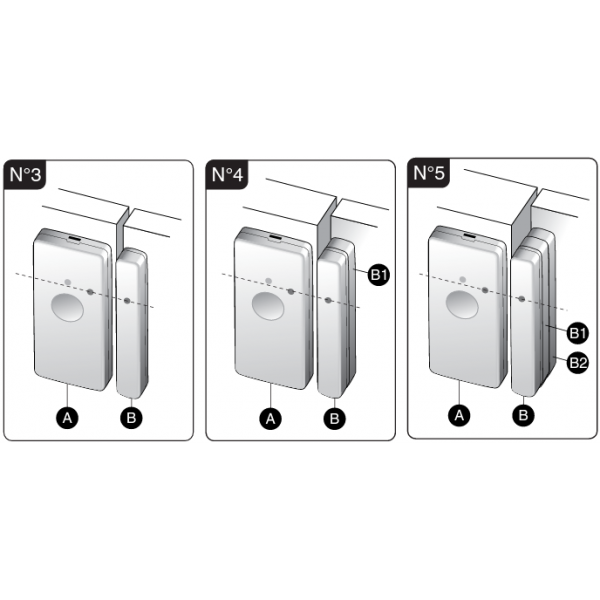 N°3

A
B

N°4

B1
A
B

N°5

B1
B2
A
B