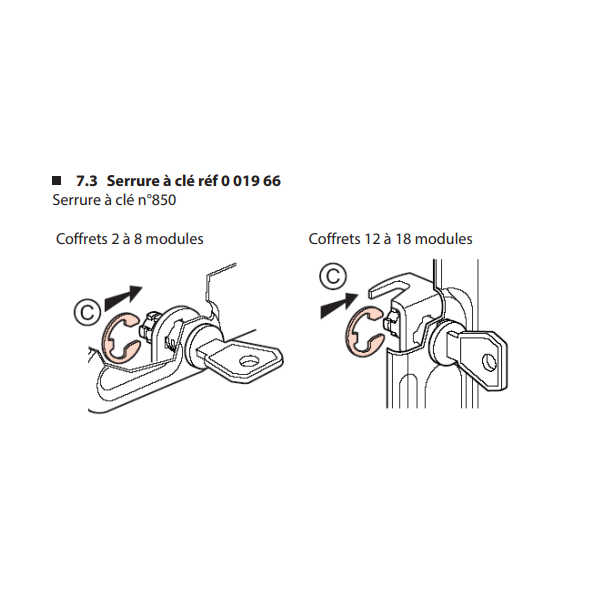 ■ 7.3 Serrure à clé réf 0 019 66
Serrure à clé n°850

Coffrets 2 à 8 modules

C

Coffrets 12 à 18 modules

C